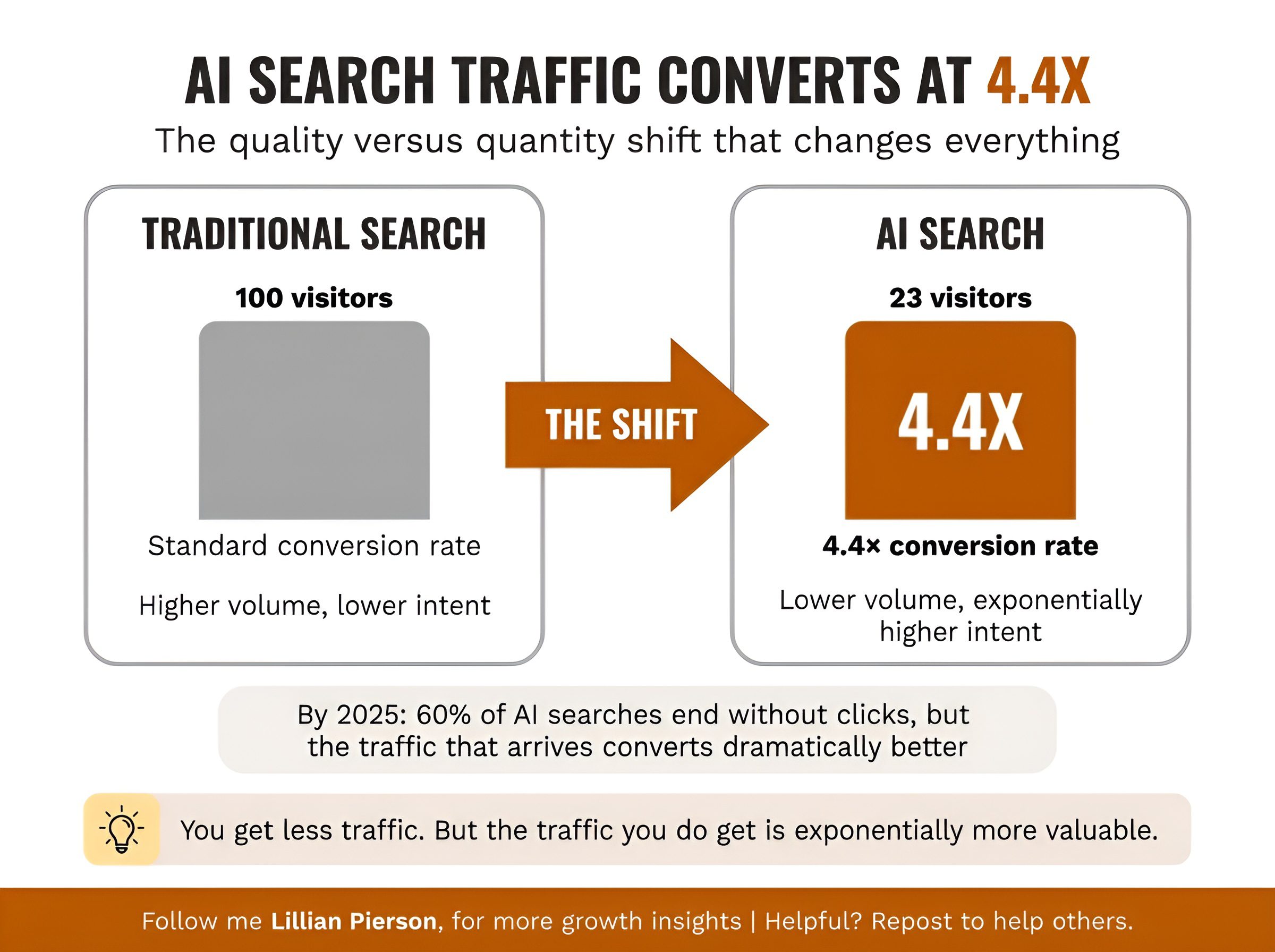 AI SEARCH TRAFFIC CONVERTS AT 4.4X
The quality versus quantity shift that changes everything

TRADITIONAL SEARCH

100 visitors

Standard conversion rate

Higher volume, lower intent

THE SHIFT

AI SEARCH

23 visitors

4.4X

4.4× conversion rate

Lower volume, exponentially higher intent

By 2025: 60% of AI searches end without clicks, but the traffic that arrives converts dramatically better

You get less traffic. But the traffic you do get is exponentially more valuable.

Follow me Lillian Pierson, for more growth insights | Helpful? Repost to help others.