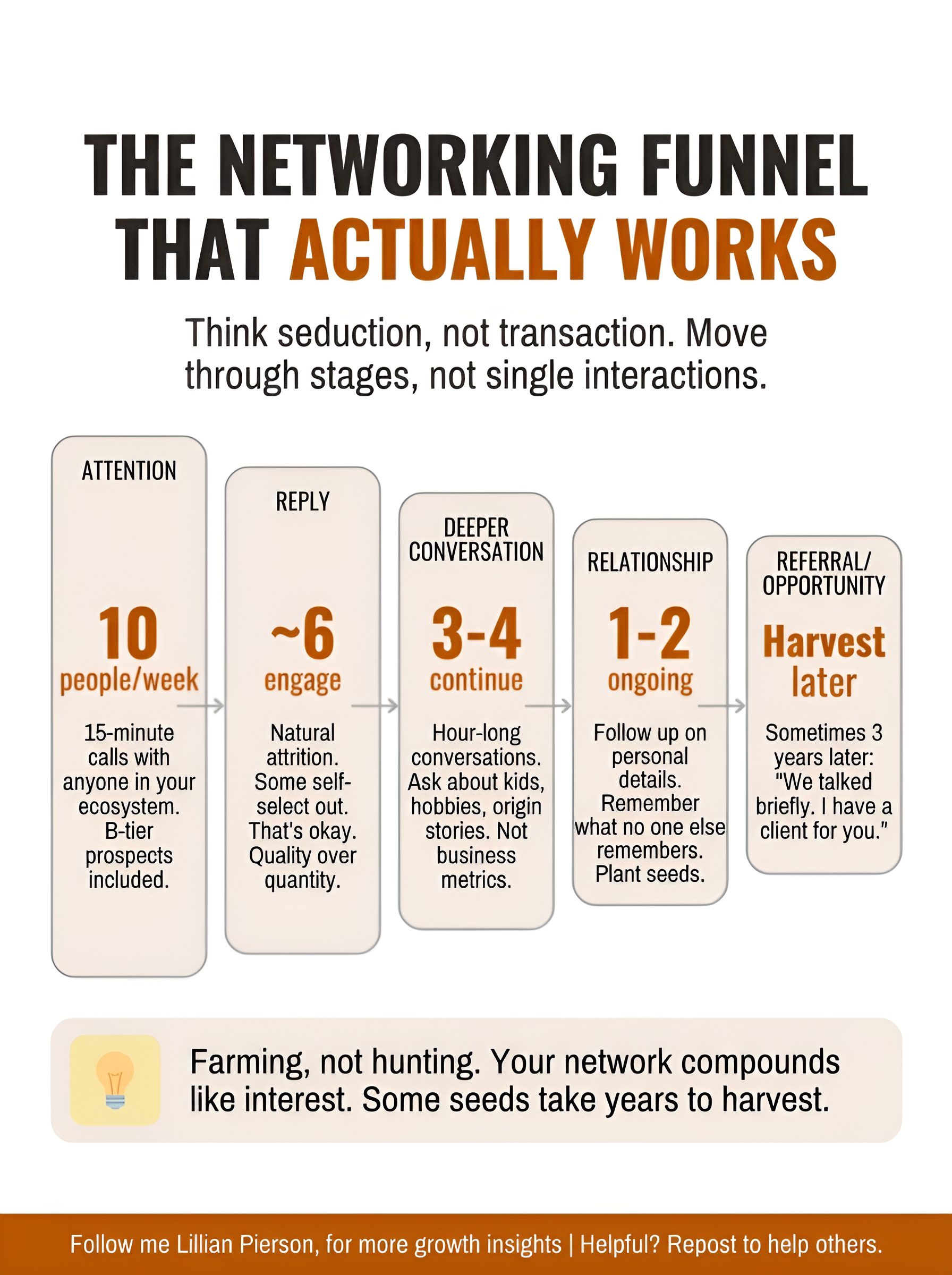 THE NETWORKING FUNNEL THAT ACTUALLY WORKS

Think seduction, not transaction. Move through stages, not single interactions.

ATTENTION

10
people/week

15-minute calls with anyone in your ecosystem. B-tier prospects included.

REPLY

~6
engage

Natural attrition. Some self-select out. That's okay. Quality over quantity.

DEEPER CONVERSATION

3-4
continue

Hour-long conversations. Ask about kids, hobbies, origin stories. Not business metrics.

RELATIONSHIP

1-2
ongoing

Follow up on personal details. Remember what no one else remembers. Plant seeds.

REFERRAL/ OPPORTUNITY

Harvest later

Sometimes 3 years later: "We talked briefly. I have a client for you."

Farming, not hunting. Your network compounds like interest. Some seeds take years to harvest.

Follow me Lillian Pierson, for more growth insights | Helpful? Repost to help others.