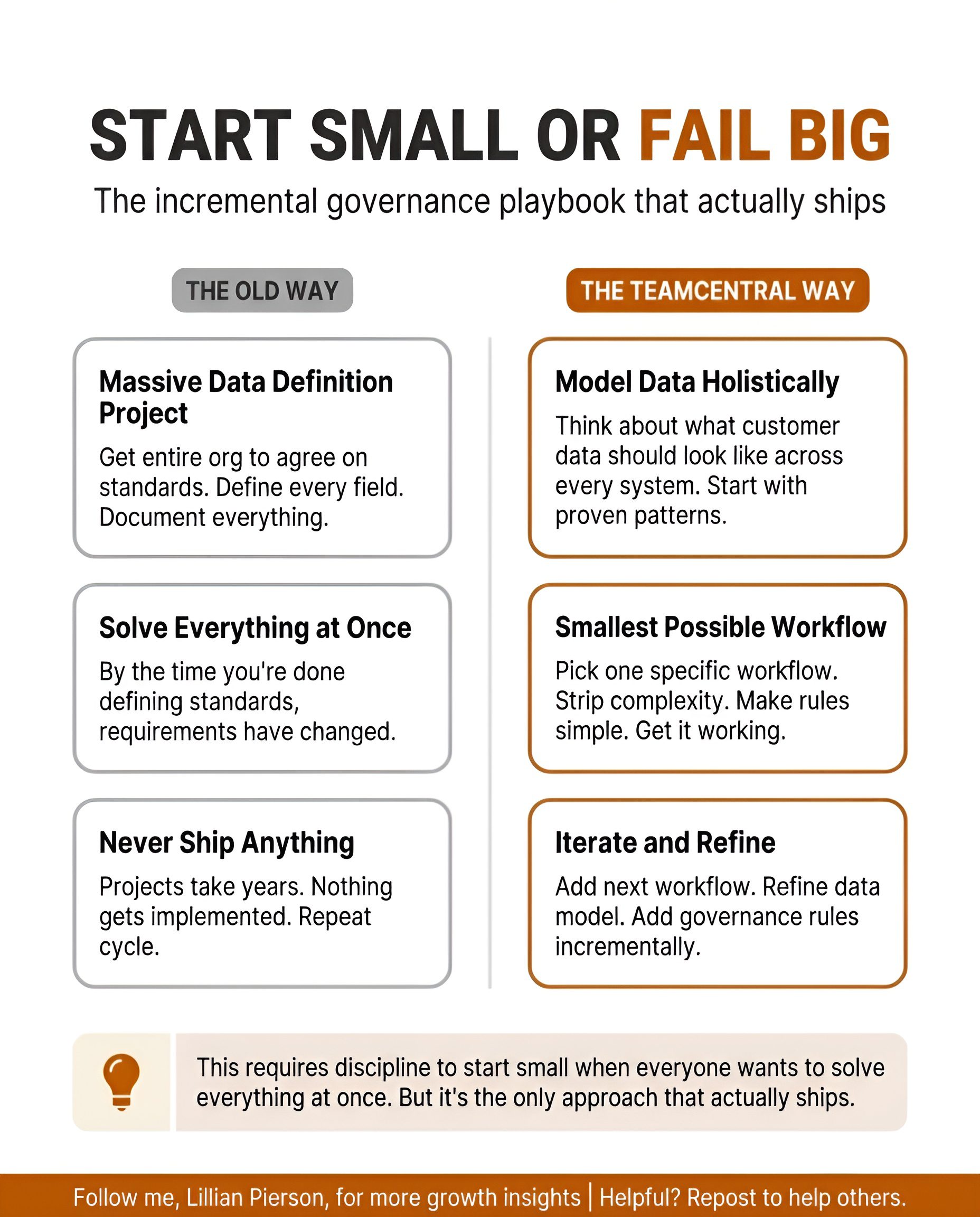 START SMALL OR FAIL BIG

The incremental governance playbook that actually ships

THE OLD WAY

Massive Data Definition Project

Get entire org to agree on standards. Define every field. Document everything.

Solve Everything at Once

By the time you're done defining standards, requirements have changed.

Never Ship Anything

Projects take years. Nothing gets implemented. Repeat cycle.

THE TEAMCENTRAL WAY

Model Data Holistically

Think about what customer data should look like across every system. Start with proven patterns.

Smallest Possible Workflow

Pick one specific workflow. Strip complexity. Make rules simple. Get it working.

Iterate and Refine

Add next workflow. Refine data model. Add governance rules incrementally.

This requires discipline to start small when everyone wants to solve everything at once. But it's the only approach that actually ships.

Follow me, Lillian Pierson, for more growth insights | Helpful? Repost to help others.